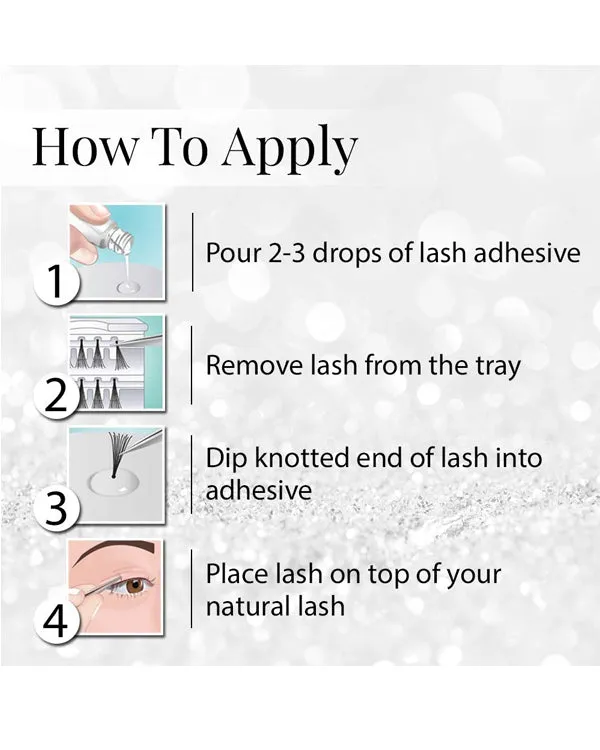 How To Apply

1 Pour 2-3 drops of lash adhesive

2 Remove lash from the tray

3 Dip knotted end of lash into adhesive

4 Place lash on top of your natural lash