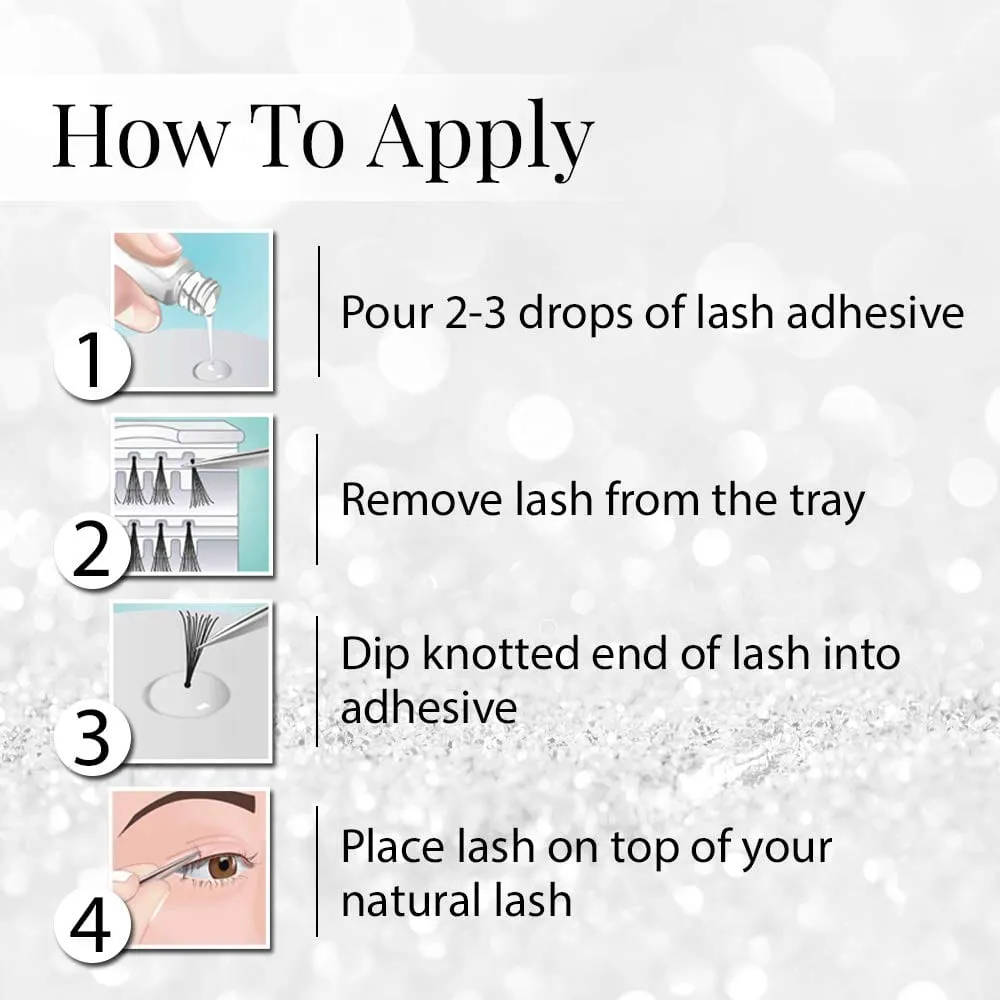 How To Apply

1

Pour 2-3 drops of lash adhesive

2

Remove lash from the tray

3

Dip knotted end of lash into adhesive

4

Place lash on top of your natural lash